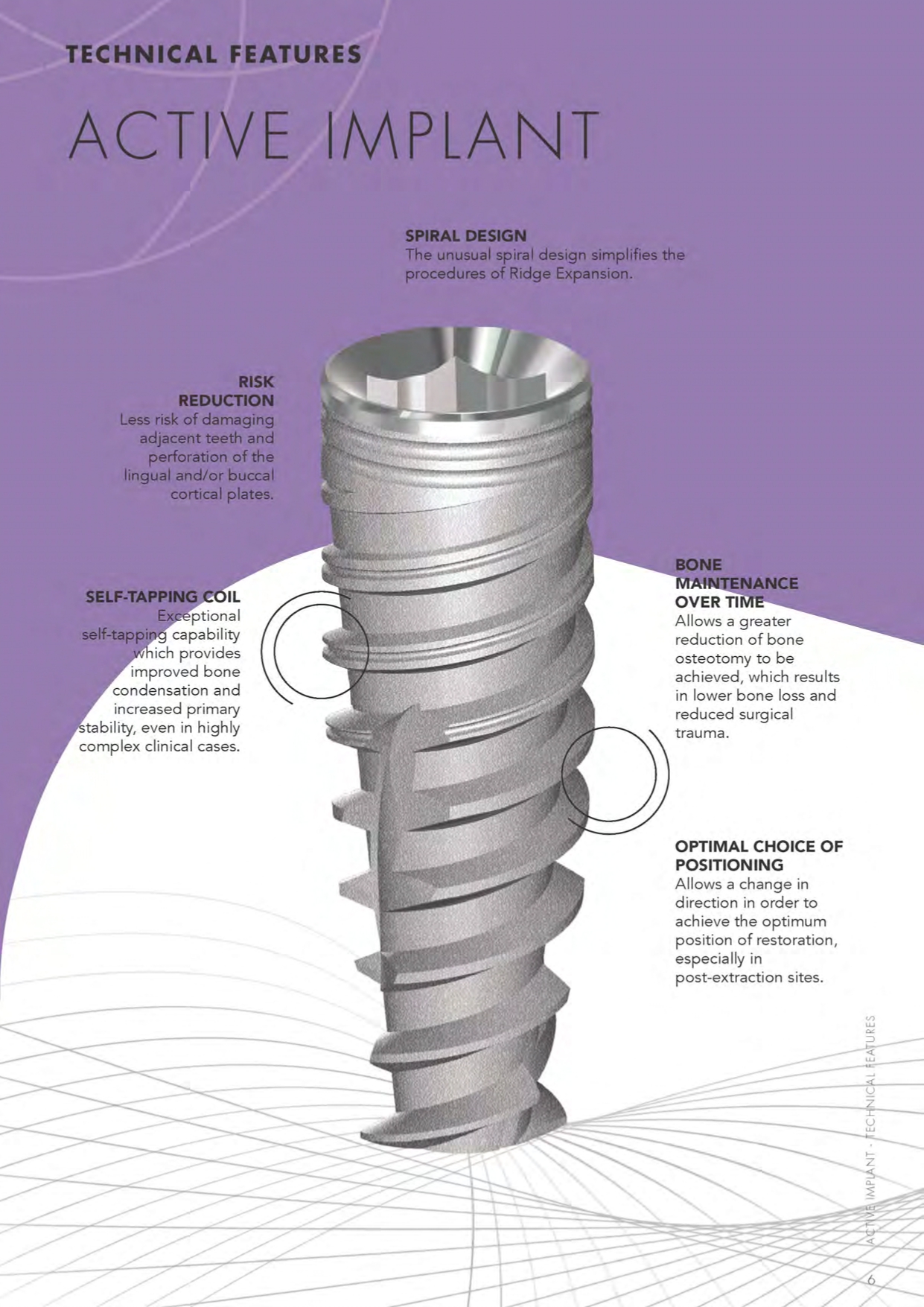 TECHNICAL FEATURES

ACTIVE IMPLANT

SPIRAL DESIGN
The unusual spiral design simplifies the procedures of Ridge Expansion.

RISK REDUCTION
Less risk of damaging adjacent teeth and perforation of the lingual and/or buccal cortical plates.

SELF-TAPPING COIL
Exceptional self-tapping capability which provides improved bone condensation and increased primary stability, even in highly complex clinical cases.

BONE MAINTENANCE OVER TIME
Allows a greater reduction of bone osteotomy to be achieved, which results in lower bone loss and reduced surgical trauma.

OPTIMAL CHOICE OF POSITIONING
Allows a change in direction in order to achieve the optimum position of restoration, especially in post-extraction sites.

ACTIVE IMPLANT - TECHNICAL FEATURES

6