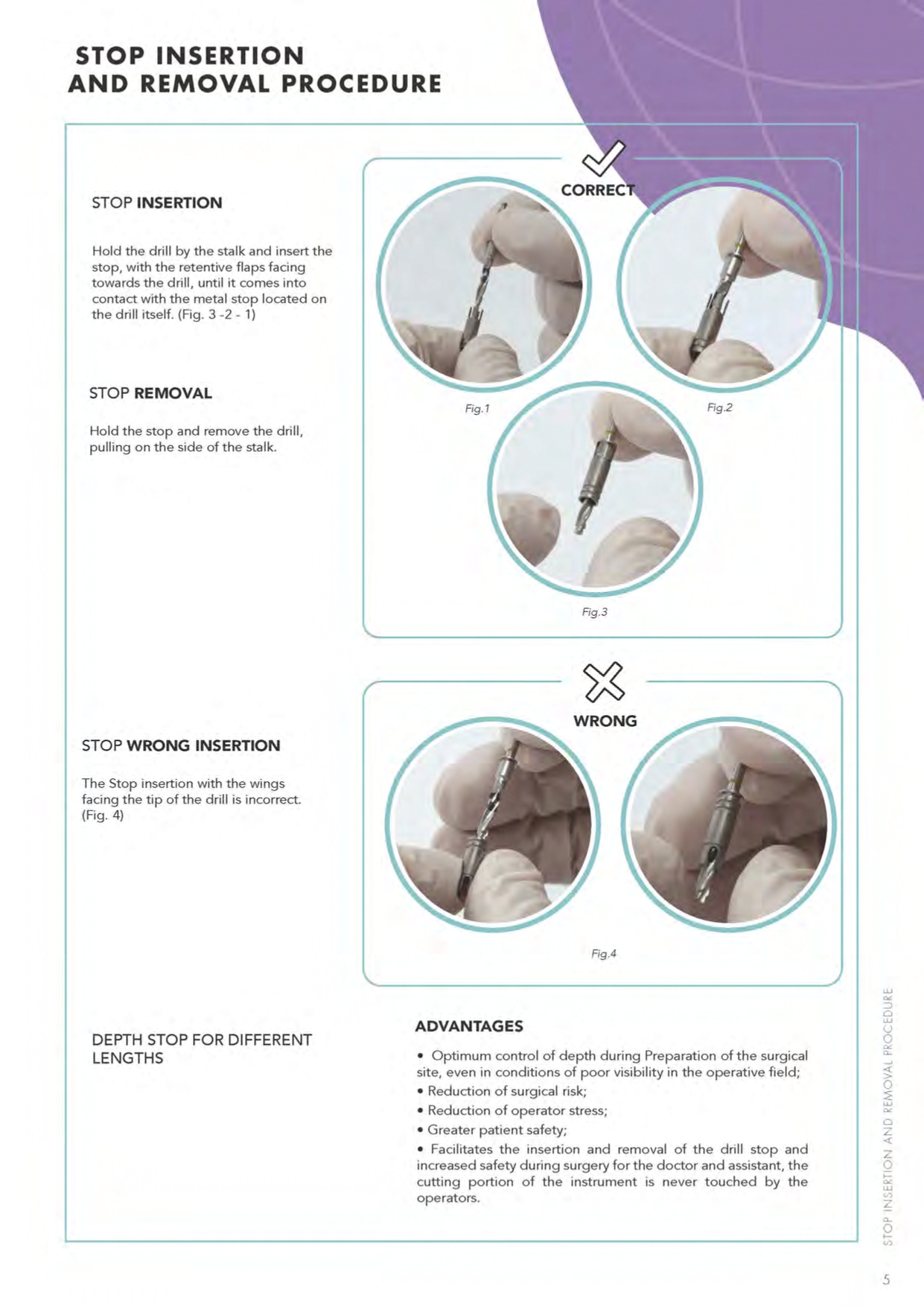 STOP INSERTION
AND REMOVAL PROCEDURE

STOP INSERTION

Hold the drill by the stalk and insert the stop, with the retentive flaps facing towards the drill, until it comes into contact with the metal stop located on the drill itself. (Fig. 3 -2 - 1)

STOP REMOVAL

Hold the stop and remove the drill, pulling on the side of the stalk.

CORRECT

Fig.1

Fig.2

Fig.3

STOP WRONG INSERTION

The Stop insertion with the wings facing the tip of the drill is incorrect. (Fig. 4)

WRONG

Fig.4

DEPTH STOP FOR DIFFERENT LENGTHS

ADVANTAGES

• Optimum control of depth during Preparation of the surgical site, even in conditions of poor visibility in the operative field;
• Reduction of surgical risk;
• Reduction of operator stress;
• Greater patient safety;
• Facilitates the insertion and removal of the drill stop and increased safety during surgery for the doctor and assistant, the cutting portion of the instrument is never touched by the operators.

STOP INSERTION AND REMOVAL PROCEDURE

5