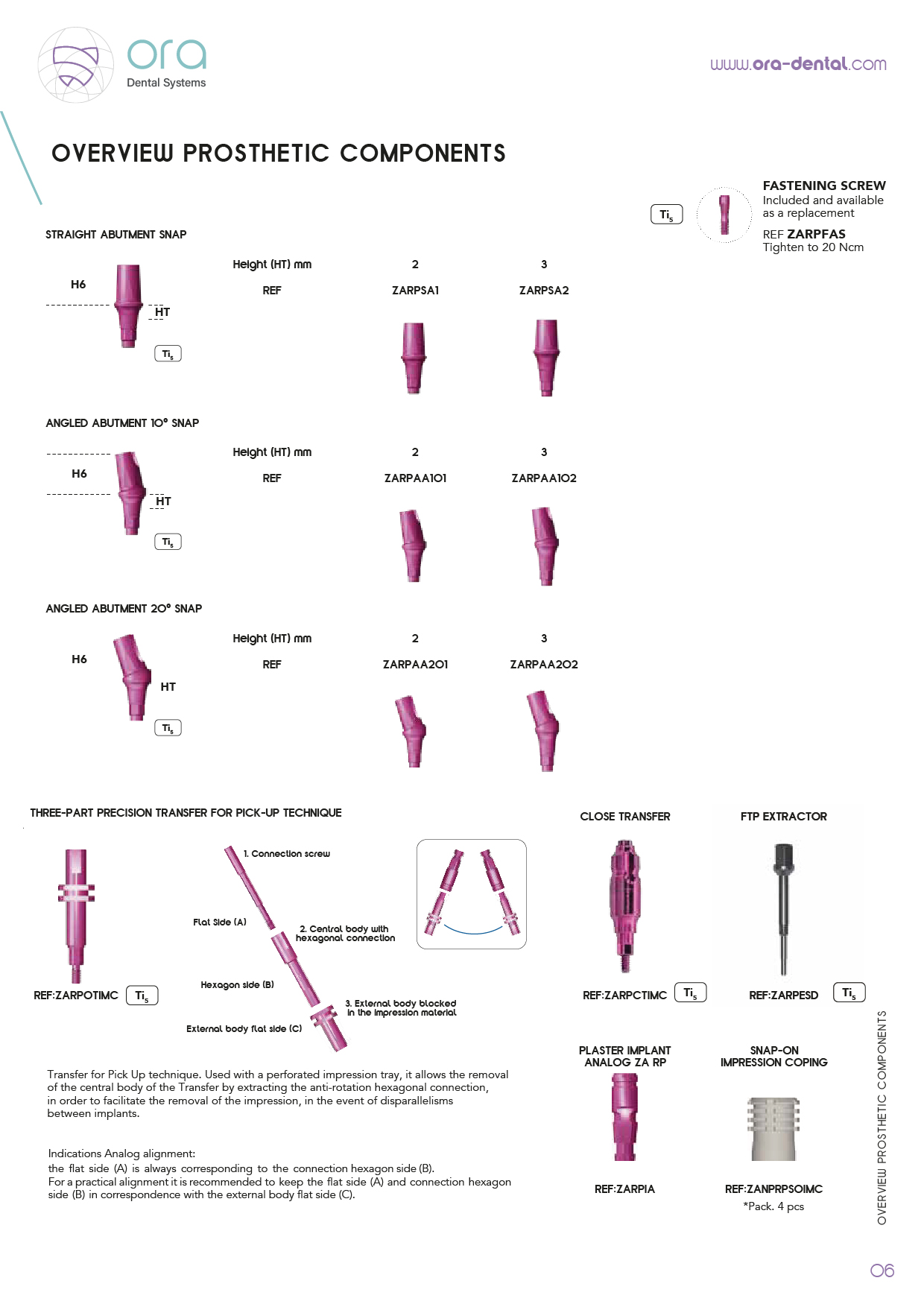 ora
Dental Systems

www.ora-dental.com

OVERVIEW PROSTHETIC COMPONENTS

$Ti_5$

FASTENING SCREW
Included and available as a replacement
REF ZARPFAS
Tighten to 20 Ncm

STRAIGHT ABUTMENT SNAP

H6
HT
$Ti_5$

| Height (HT) mm | 2 | 3 |
|---|---|---|
| REF | ZARPSA1 | ZARPSA2 |

ANGLED ABUTMENT 10° SNAP

H6
HT
$Ti_5$

| Height (HT) mm | 2 | 3 |
|---|---|---|
| REF | ZARPAA101 | ZARPAA102 |

ANGLED ABUTMENT 20° SNAP

H6
HT
$Ti_5$

| Height (HT) mm | 2 | 3 |
|---|---|---|
| REF | ZARPAA201 | ZARPAA202 |

THREE-PART PRECISION TRANSFER FOR PICK-UP TECHNIQUE

REF:ZARPOTIMC $Ti_5$

1. Connection screw
Flat Side (A)
2. Central body with hexagonal connection
Hexagon side (B)
3. External body blocked in the impression material
External body flat side (C)

Transfer for Pick Up technique. Used with a perforated impression tray, it allows the removal of the central body of the Transfer by extracting the anti-rotation hexagonal connection, in order to facilitate the removal of the impression, in the event of disparallelisms between implants.

Indications Analog alignment:
the flat side (A) is always corresponding to the connection hexagon side (B).
For a practical alignment it is recommended to keep the flat side (A) and connection hexagon side (B) in correspondence with the external body flat side (C).

CLOSE TRANSFER
REF:ZARPCTIMC $Ti_5$

FTP EXTRACTOR
REF:ZARPESD $Ti_5$

PLASTER IMPLANT ANALOG ZA RP
REF:ZARPIA

SNAP-ON IMPRESSION COPING
REF:ZANPRPSOIMC
*Pack. 4 pcs

OVERVIEW PROSTHETIC COMPONENTS

06