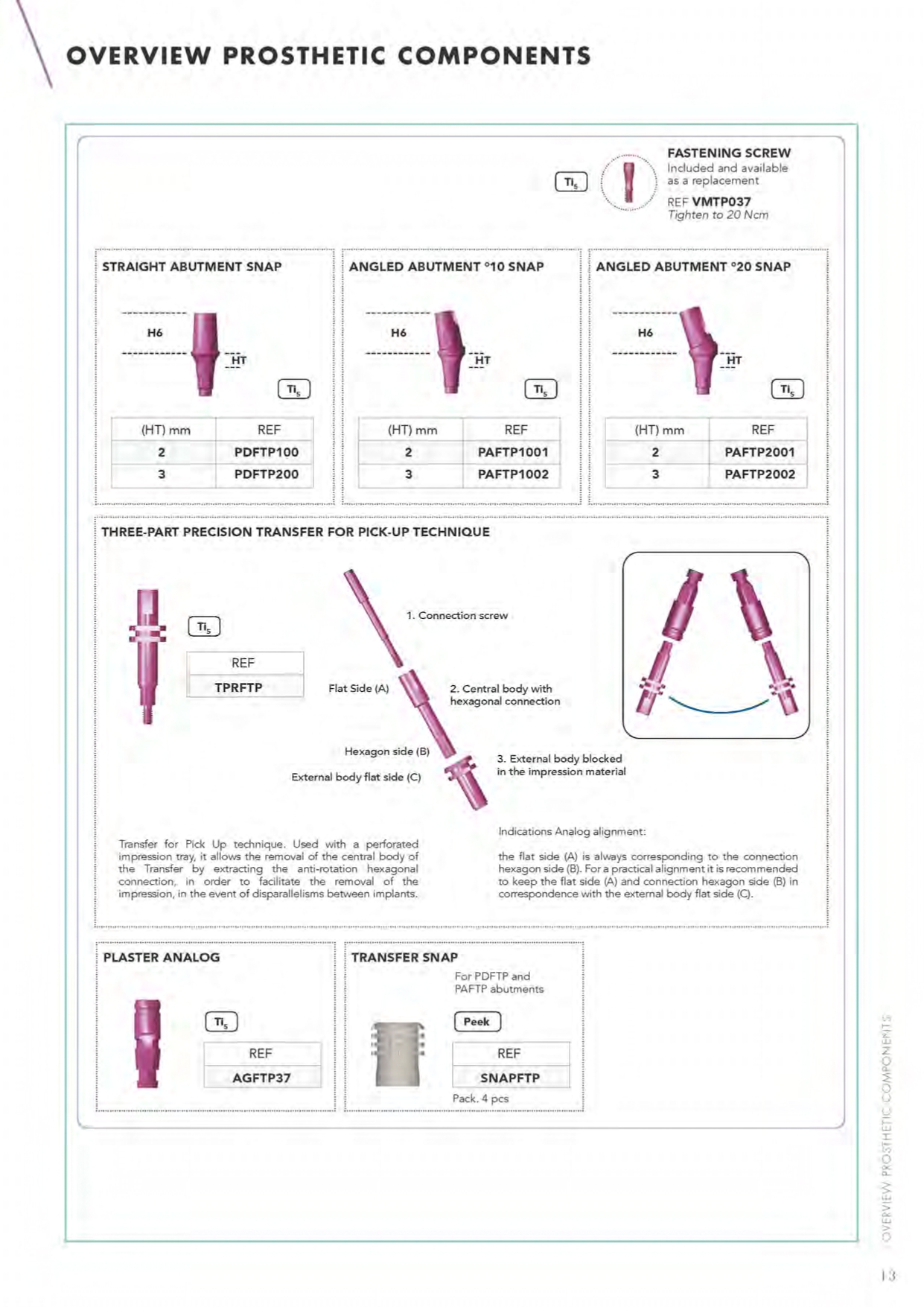 OVERVIEW PROSTHETIC COMPONENTS

$Ti_5$

FASTENING SCREW
Included and available as a replacement
REF VMTP037
Tighten to 20 Ncm

STRAIGHT ABUTMENT SNAP

H6

HT

$Ti_5$

| (HT) mm | REF |
|---|---|
| 2 | PDFTP100 |
| 3 | PDFTP200 |

ANGLED ABUTMENT °10 SNAP

H6

HT

$Ti_5$

| (HT) mm | REF |
|---|---|
| 2 | PAFTP1001 |
| 3 | PAFTP1002 |

ANGLED ABUTMENT °20 SNAP

H6

HT

$Ti_5$

| (HT) mm | REF |
|---|---|
| 2 | PAFTP2001 |
| 3 | PAFTP2002 |

THREE-PART PRECISION TRANSFER FOR PICK-UP TECHNIQUE

$Ti_5$

| REF |
|---|
| TPRFTP |

1. Connection screw

Flat Side (A)

2. Central body with hexagonal connection

Hexagon side (B)

External body flat side (C)

3. External body blocked in the impression material

Transfer for Pick Up technique. Used with a perforated impression tray, it allows the removal of the central body of the Transfer by extracting the anti-rotation hexagonal connection, in order to facilitate the removal of the impression, in the event of disparallelisms between implants.

Indications Analog alignment:

the flat side (A) is always corresponding to the connection hexagon side (B). For a practical alignment it is recommended to keep the flat side (A) and connection hexagon side (B) in correspondence with the external body flat side (C).

PLASTER ANALOG

$Ti_5$

| REF |
|---|
| AGFTP37 |

TRANSFER SNAP

For PDFTP and PAFTP abutments

Peek

| REF |
|---|
| SNAPFTP |

Pack. 4 pcs

OVERVIEW PROSTHETIC COMPONENTS

13